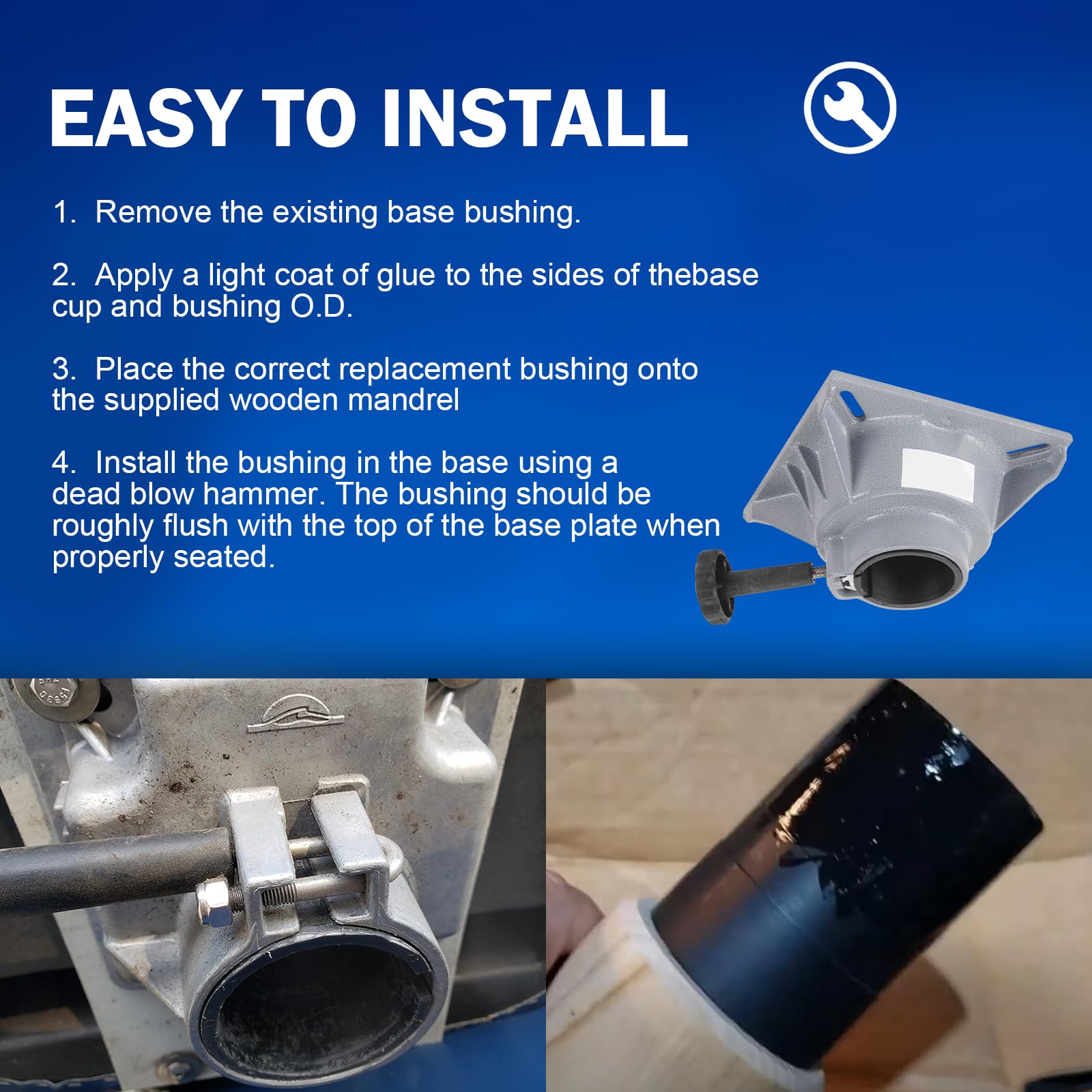 EASY TO INSTALL

1. Remove the existing base bushing.

2. Apply a light coat of glue to the sides of thebase cup and bushing O.D.

3. Place the correct replacement bushing onto the supplied wooden mandrel

4. Install the bushing in the base using a dead blow hammer. The bushing should be roughly flush with the top of the base plate when properly seated.